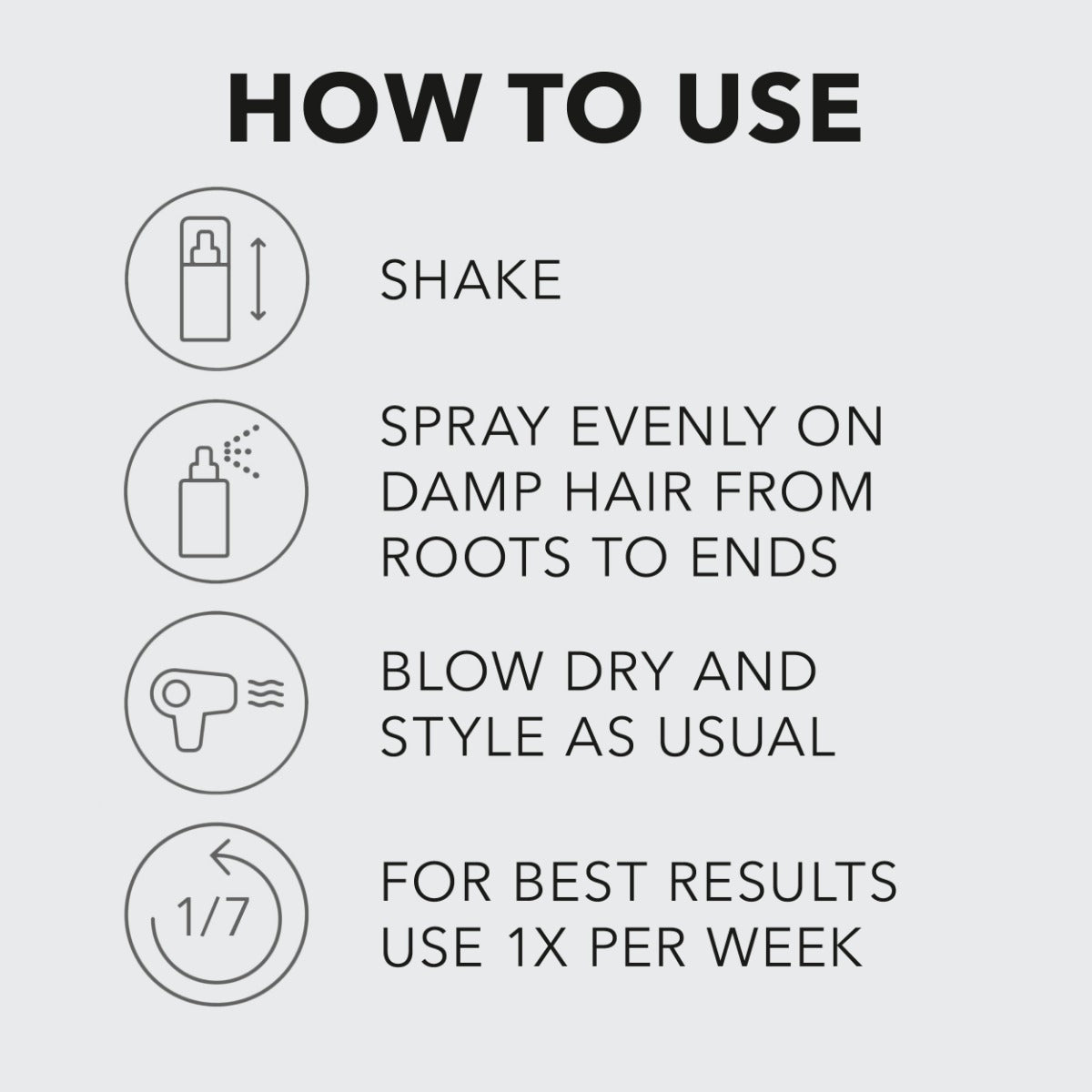 HOW TO USE

SHAKE

SPRAY EVENLY ON DAMP HAIR FROM ROOTS TO ENDS

BLOW DRY AND STYLE AS USUAL

1/7

FOR BEST RESULTS USE 1X PER WEEK