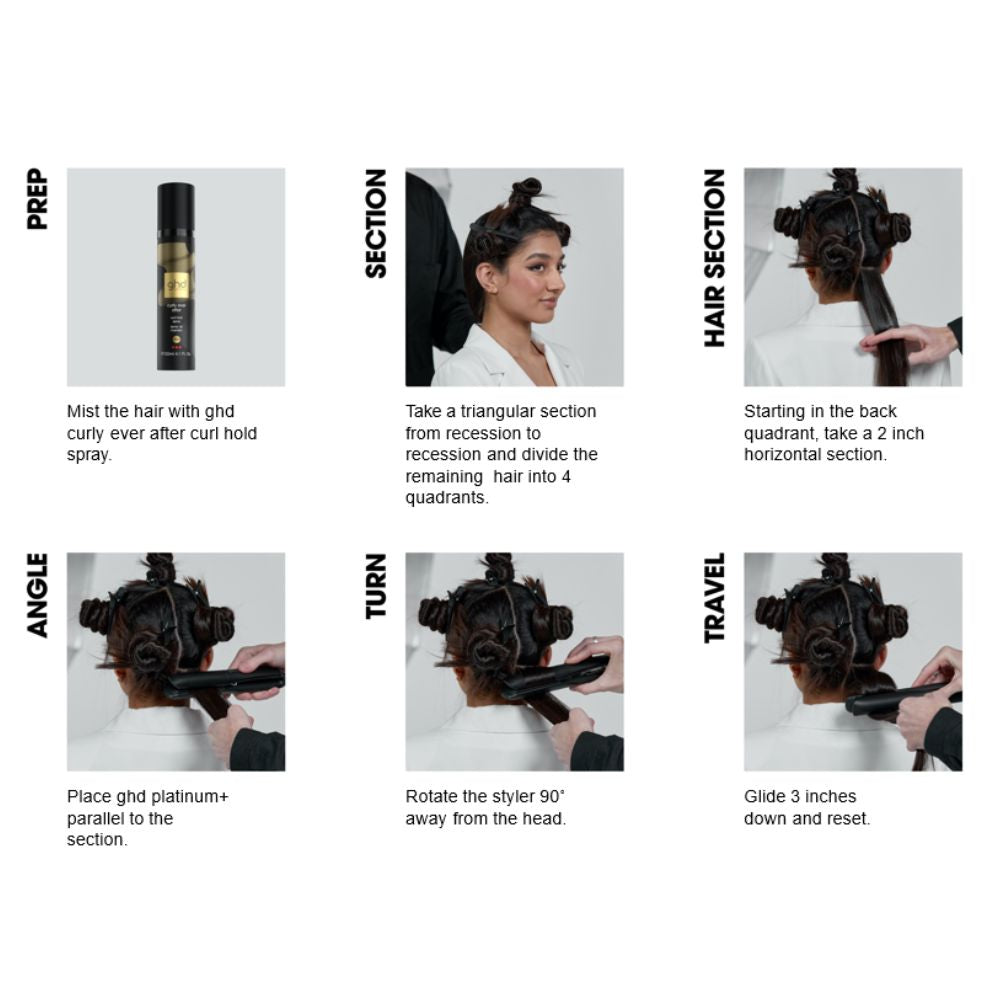 PREP

ghd
curly ever after

Mist the hair with ghd curly ever after curl hold spray.

SECTION

Take a triangular section from recession to recession and divide the remaining hair into 4 quadrants.

HAIR SECTION

Starting in the back quadrant, take a 2 inch horizontal section.

ANGLE

Place ghd platinum+ parallel to the section.

TURN

Rotate the styler 90° away from the head.

TRAVEL

Glide 3 inches down and reset.