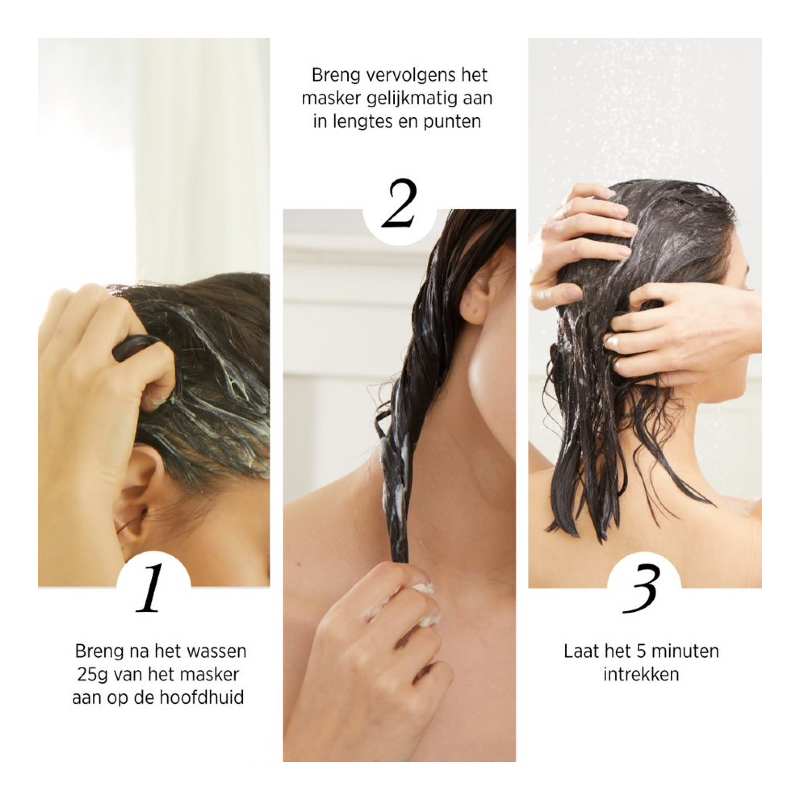 1

Breng na het wassen 25g van het masker aan op de hoofdhuid

Breng vervolgens het masker gelijkmatig aan in lengtes en punten

2

3

Laat het 5 minuten intrekken