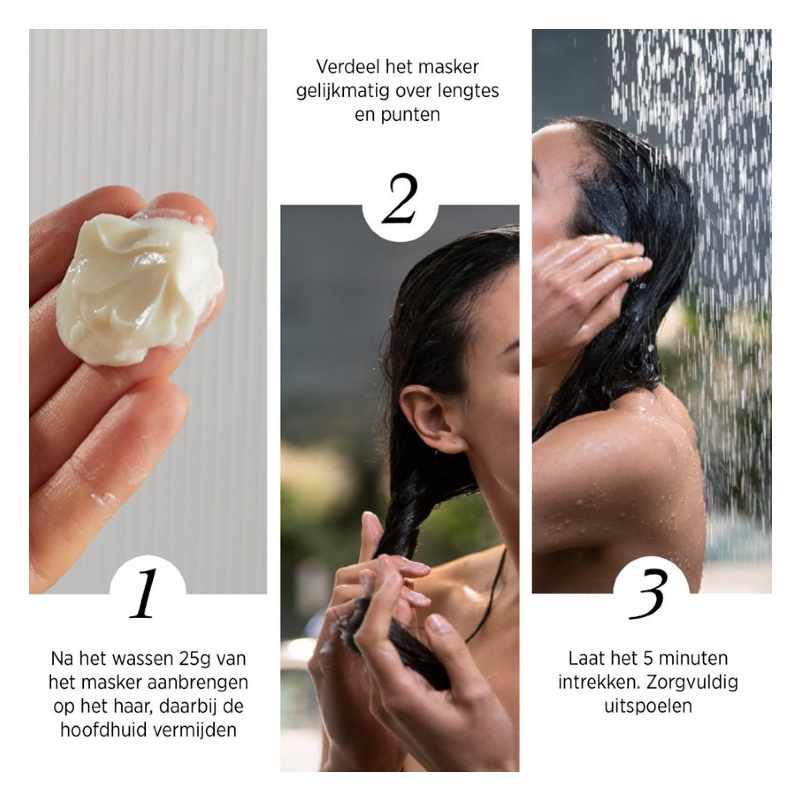 1

Na het wassen 25g van het masker aanbrengen op het haar, daarbij de hoofdhuid vermijden

Verdeel het masker gelijkmatig over lengtes en punten

2

3

Laat het 5 minuten intrekken. Zorgvuldig uitspoelen