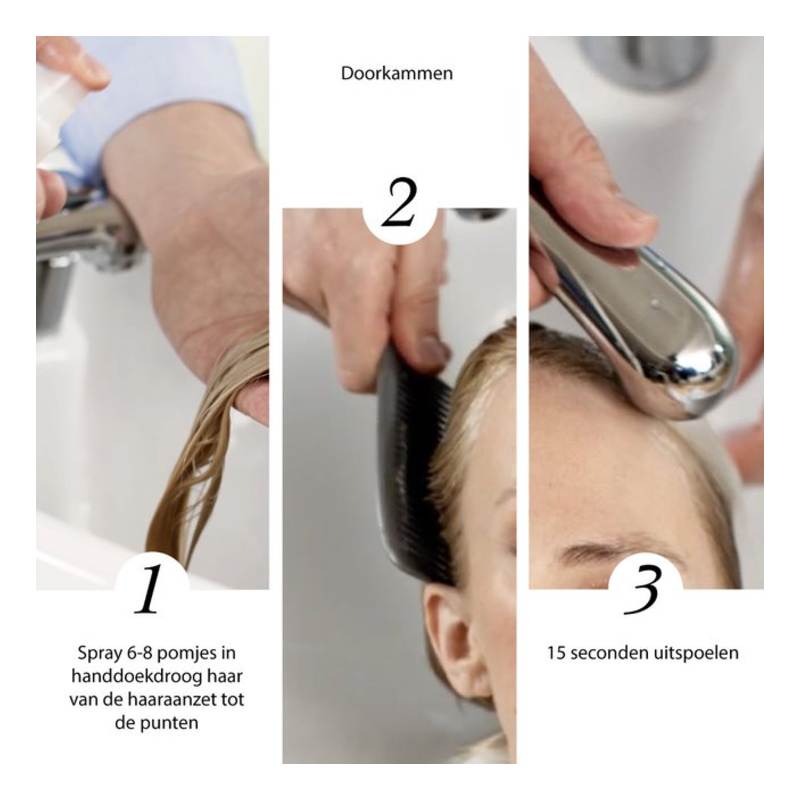 1

Spray 6-8 pomjes in handdoekdroog haar van de haaraanzet tot de punten

Doorkammen

2

3

15 seconden uitspoelen