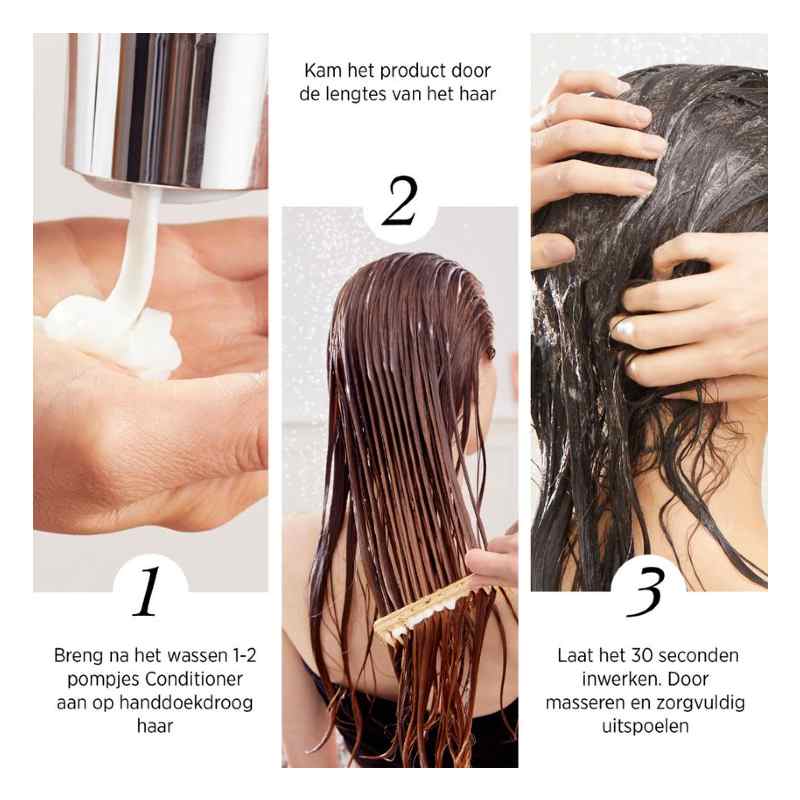 1

Breng na het wassen 1-2 pompjes Conditioner aan op handdoekdroog haar

Kam het product door de lengtes van het haar

2

3

Laat het 30 seconden inwerken. Door masseren en zorgvuldig uitspoelen