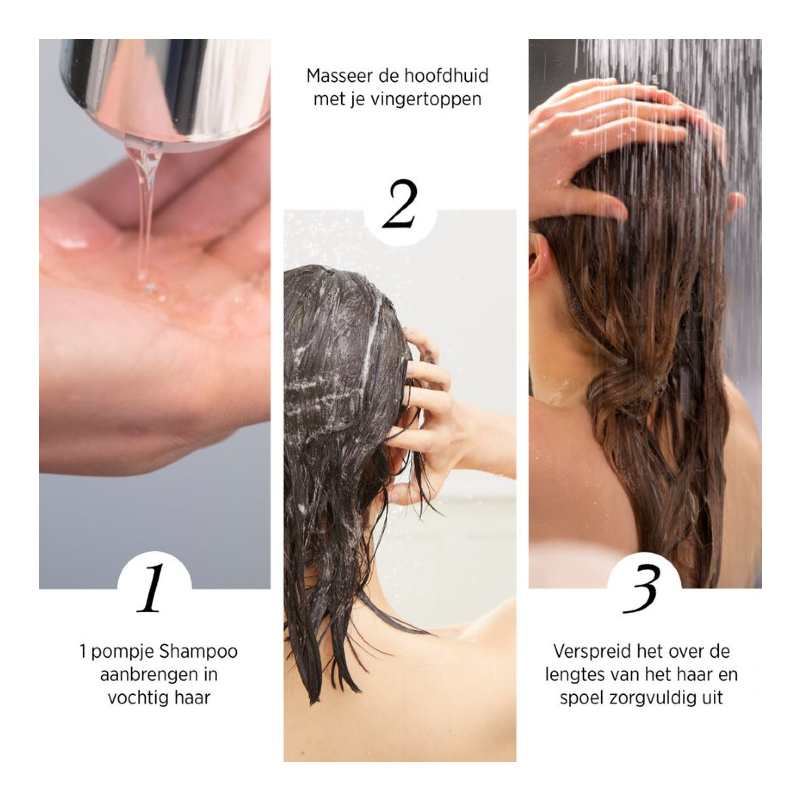 1

1 pompje Shampoo aanbrengen in vochtig haar

Masseer de hoofdhuid met je vingertoppen

2

3

Verspreid het over de lengtes van het haar en spoel zorgvuldig uit