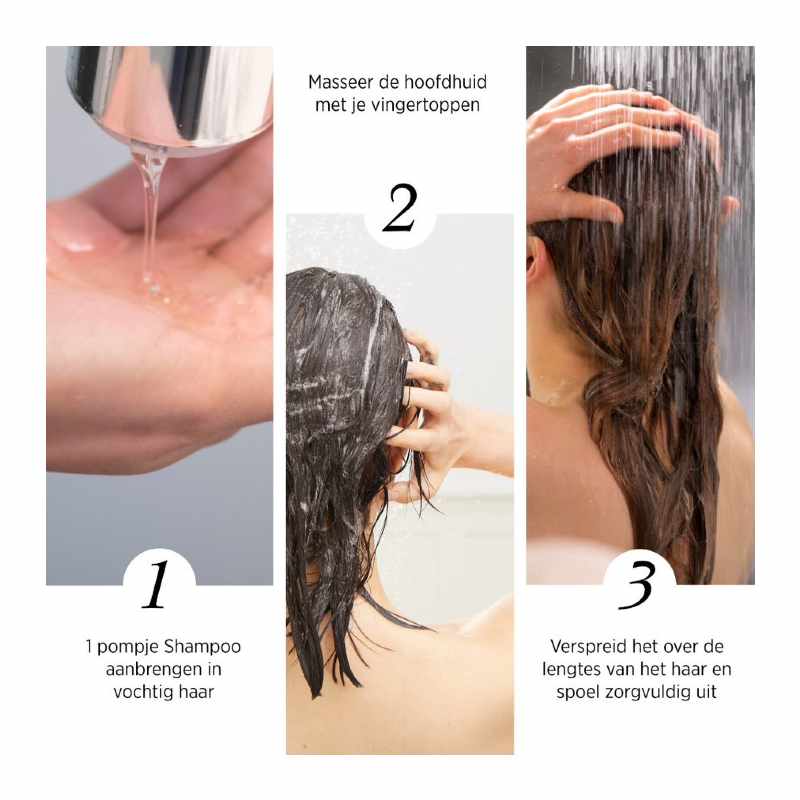 1

1 pompje Shampoo aanbrengen in vochtig haar

Masseer de hoofdhuid met je vingertoppen

2

3

Verspreid het over de lengtes van het haar en spoel zorgvuldig uit