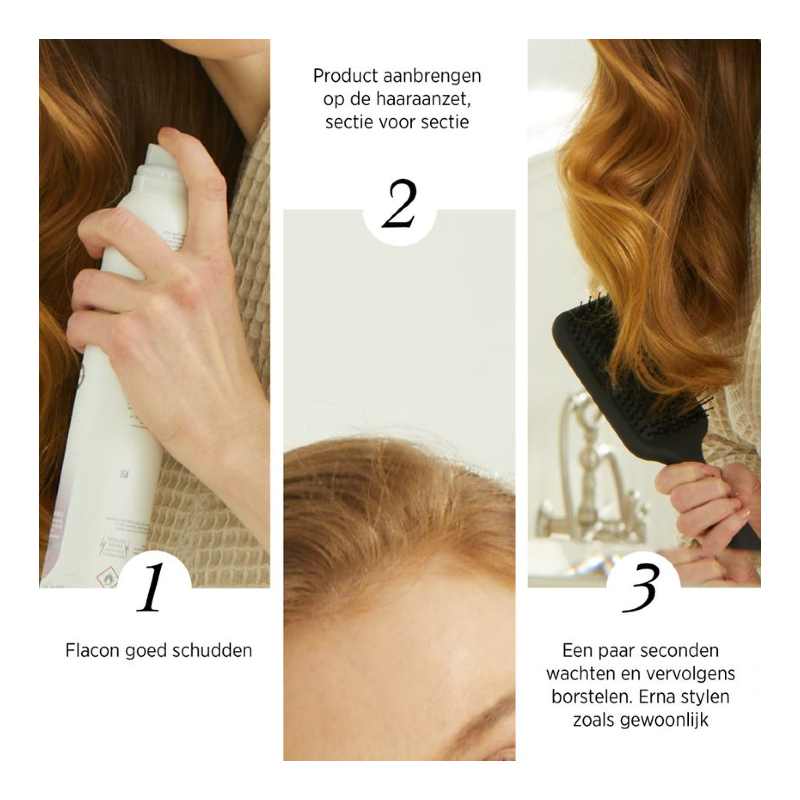 1

Flacon goed schudden

Product aanbrengen op de haaraanzet, sectie voor sectie

2

3

Een paar seconden wachten en vervolgens borstelen. Erna stylen zoals gewoonlijk