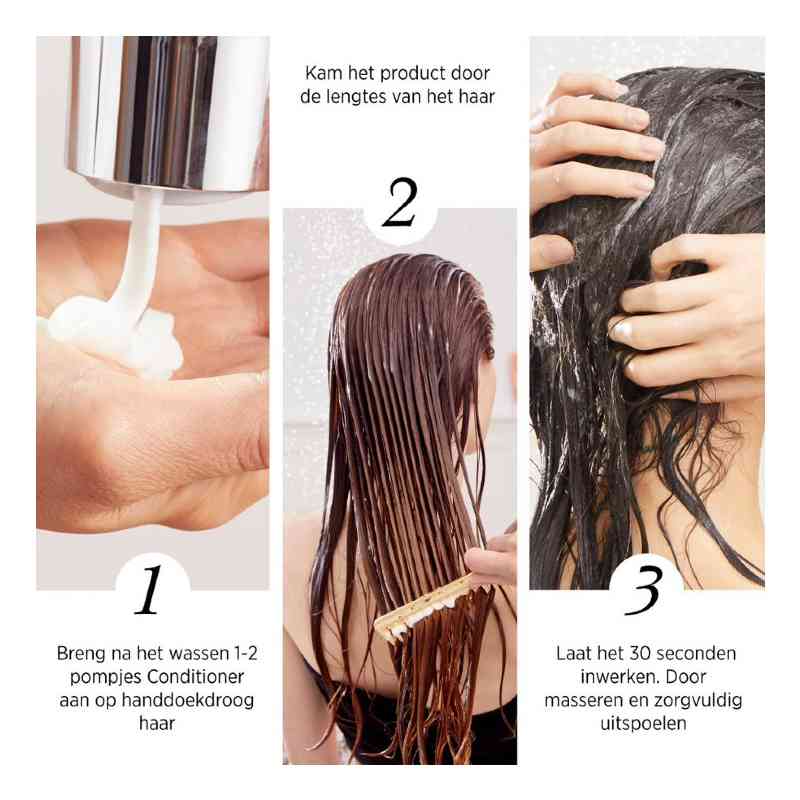 1

Breng na het wassen 1-2 pompjes Conditioner aan op handdoekdroog haar

Kam het product door de lengtes van het haar

2

3

Laat het 30 seconden inwerken. Door masseren en zorgvuldig uitspoelen