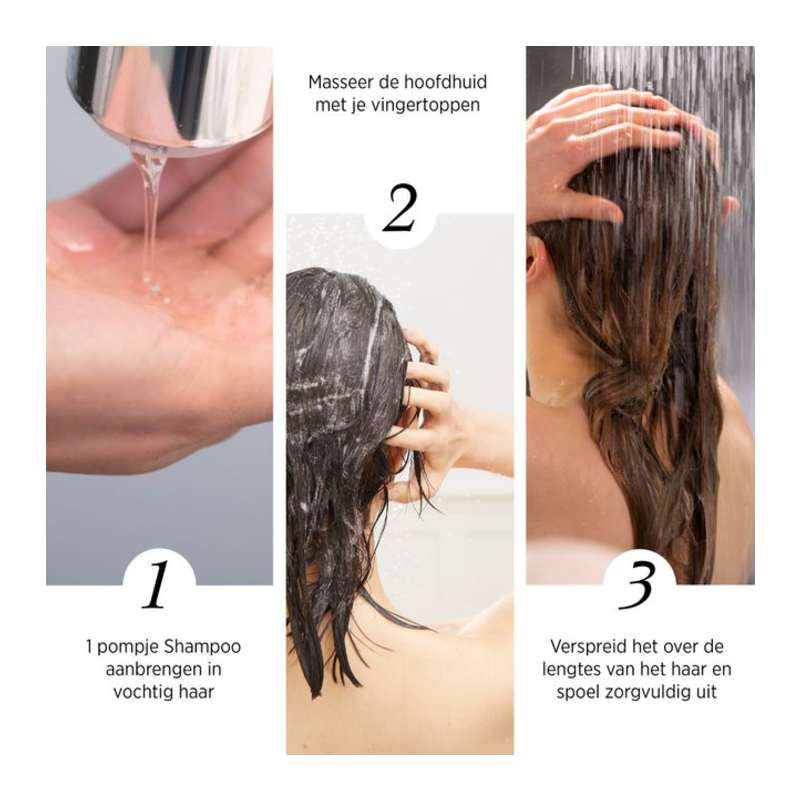 1

1 pompje Shampoo aanbrengen in vochtig haar

Masseer de hoofdhuid met je vingertoppen

2

3

Verspreid het over de lengtes van het haar en spoel zorgvuldig uit