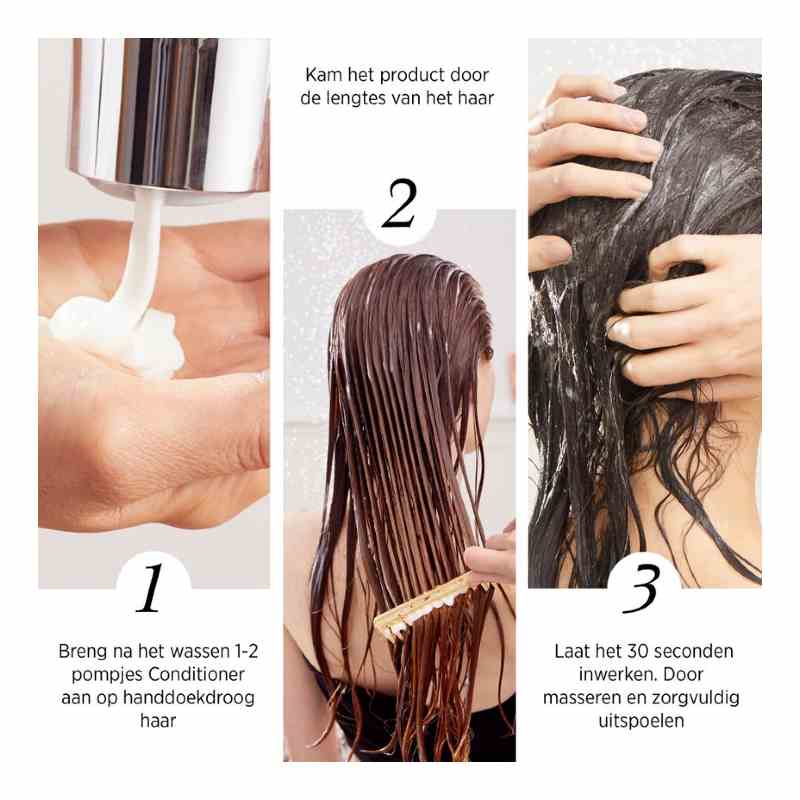 1

Breng na het wassen 1-2 pompjes Conditioner aan op handdoekdroog haar

Kam het product door de lengtes van het haar

2

3

Laat het 30 seconden inwerken. Door masseren en zorgvuldig uitspoelen