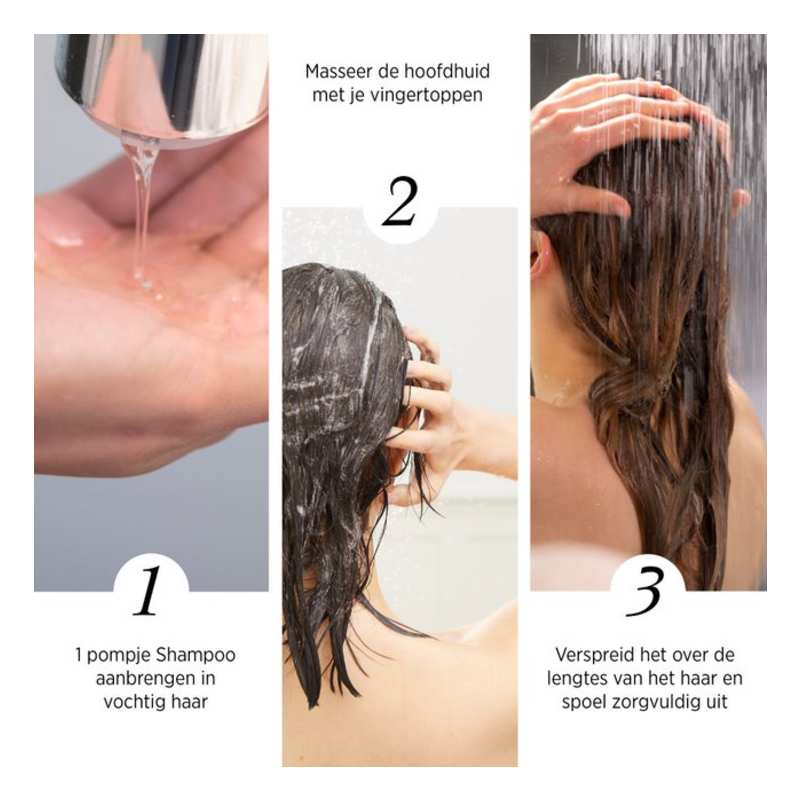 1

1 pompje Shampoo aanbrengen in vochtig haar

Masseer de hoofdhuid met je vingertoppen

2

3

Verspreid het over de lengtes van het haar en spoel zorgvuldig uit