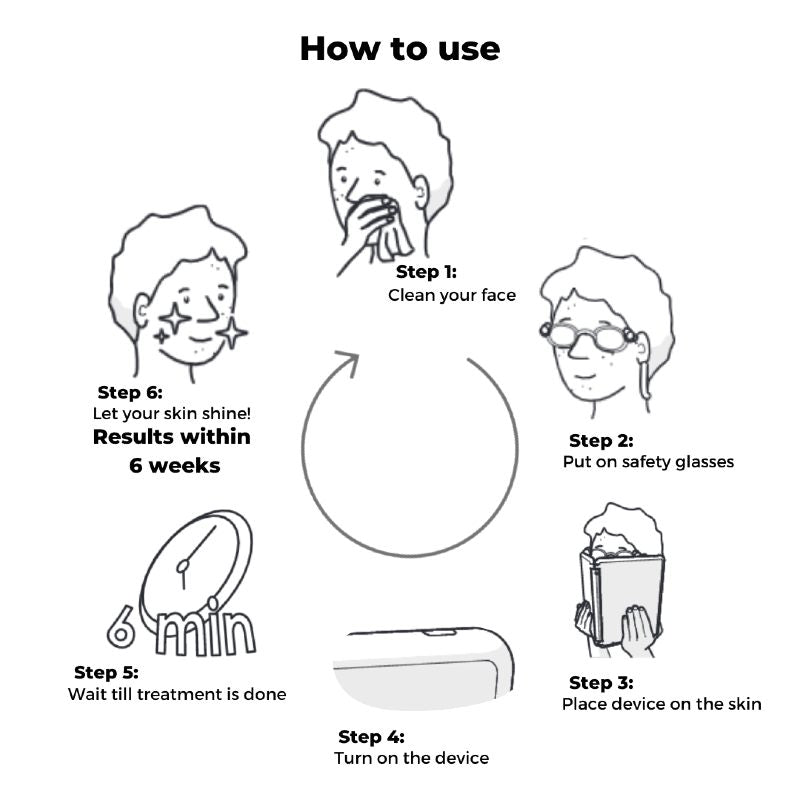 How to use

Step 1:
Clean your face

Step 2:
Put on safety glasses

Step 3:
Place device on the skin

Step 4:
Turn on the device

6 min

Step 5:
Wait till treatment is done

Step 6:
Let your skin shine!
Results within 6 weeks