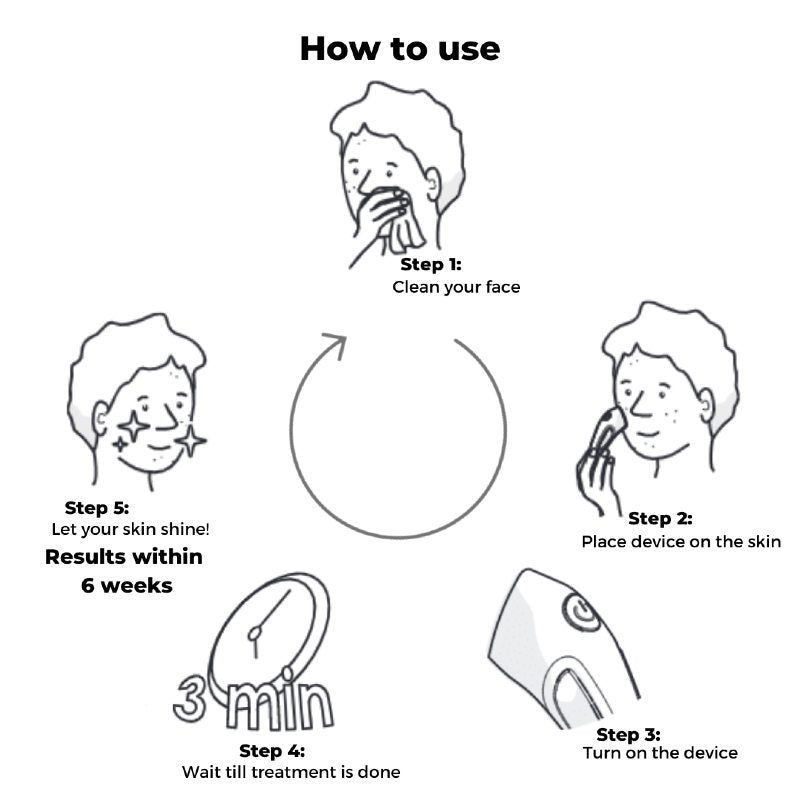 How to use

Step 1:
Clean your face

Step 2:
Place device on the skin

Step 3:
Turn on the device

3 min

Step 4:
Wait till treatment is done

Step 5:
Let your skin shine!

Results within 6 weeks