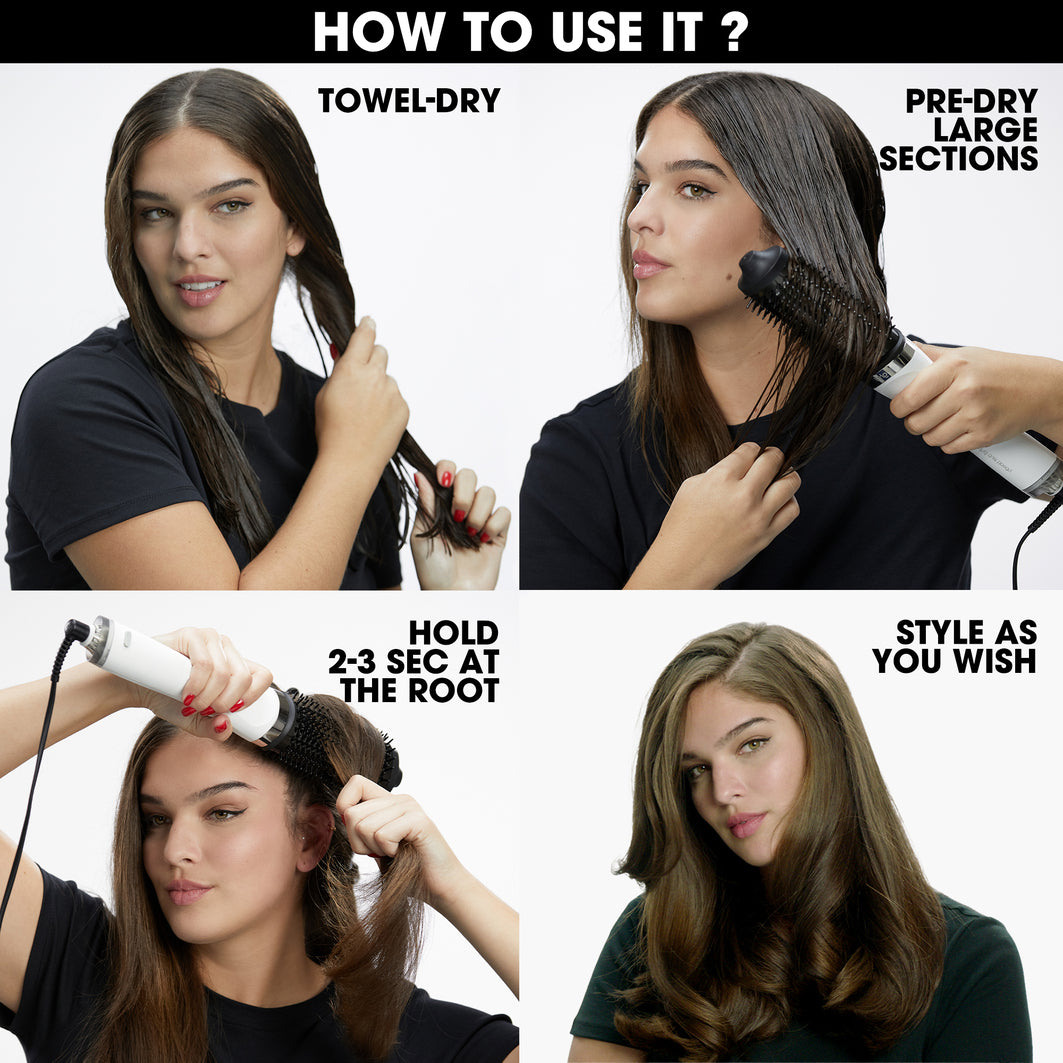 HOW TO USE IT ?

TOWEL-DRY

PRE-DRY LARGE SECTIONS

HOLD 2-3 SEC AT THE ROOT

STYLE AS YOU WISH