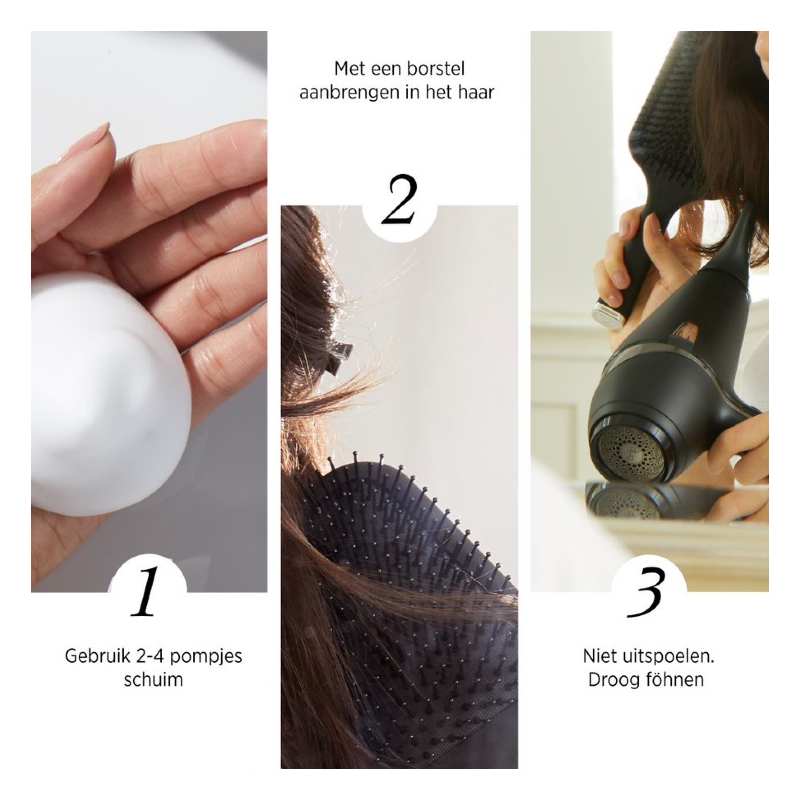 1

Gebruik 2-4 pompjes schuim

Met een borstel aanbrengen in het haar

2

3

Niet uitspoelen. Droog föhnen