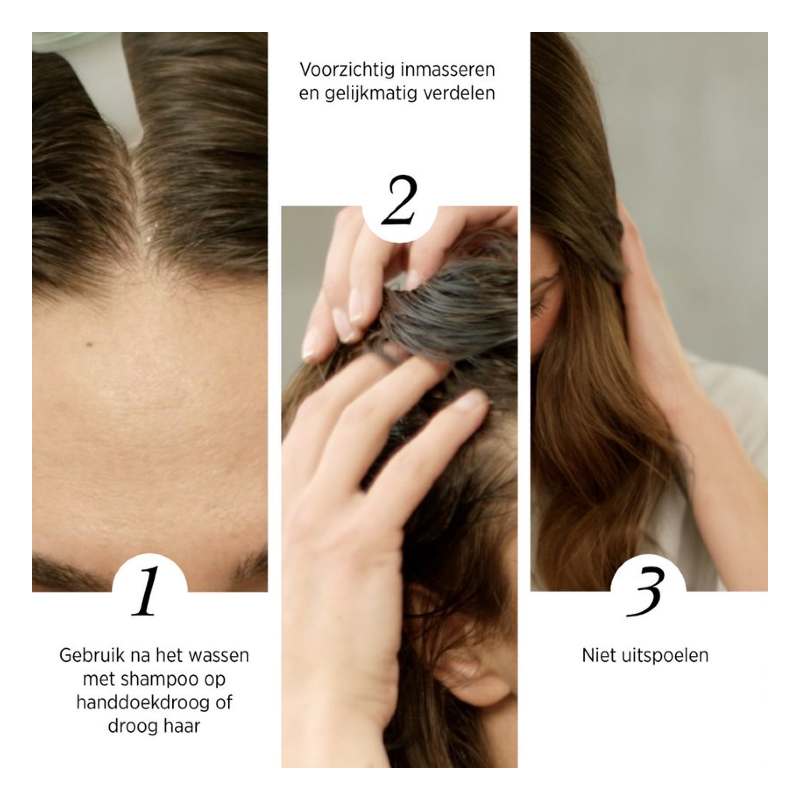 1

Gebruik na het wassen met shampoo op handdoekdroog of droog haar

Voorzichtig inmasseren en gelijkmatig verdelen

2

3

Niet uitspoelen