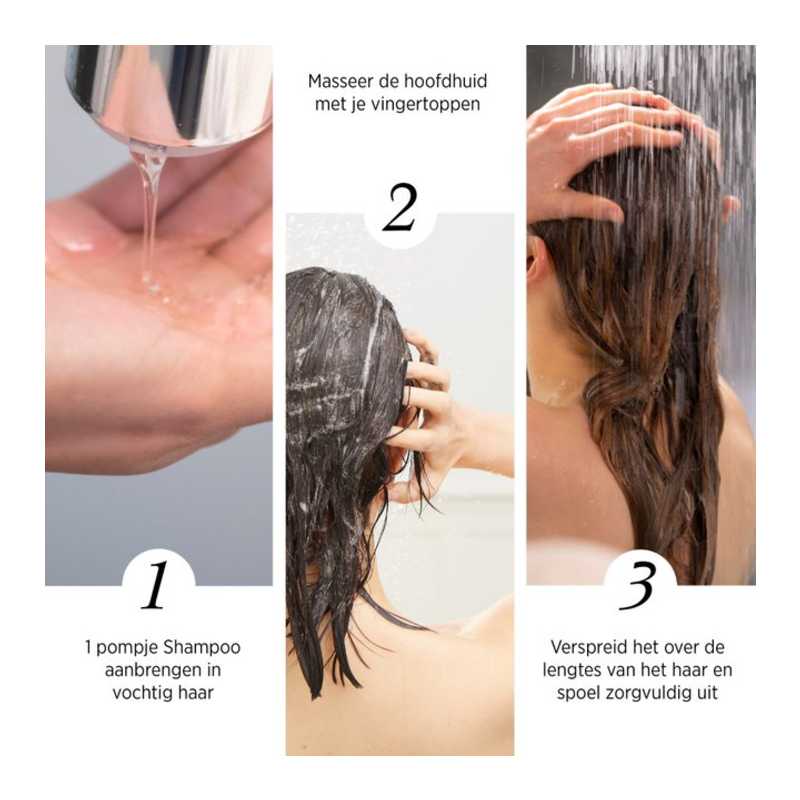 1

1 pompje Shampoo aanbrengen in vochtig haar

Masseer de hoofdhuid met je vingertoppen

2

3

Verspreid het over de lengtes van het haar en spoel zorgvuldig uit