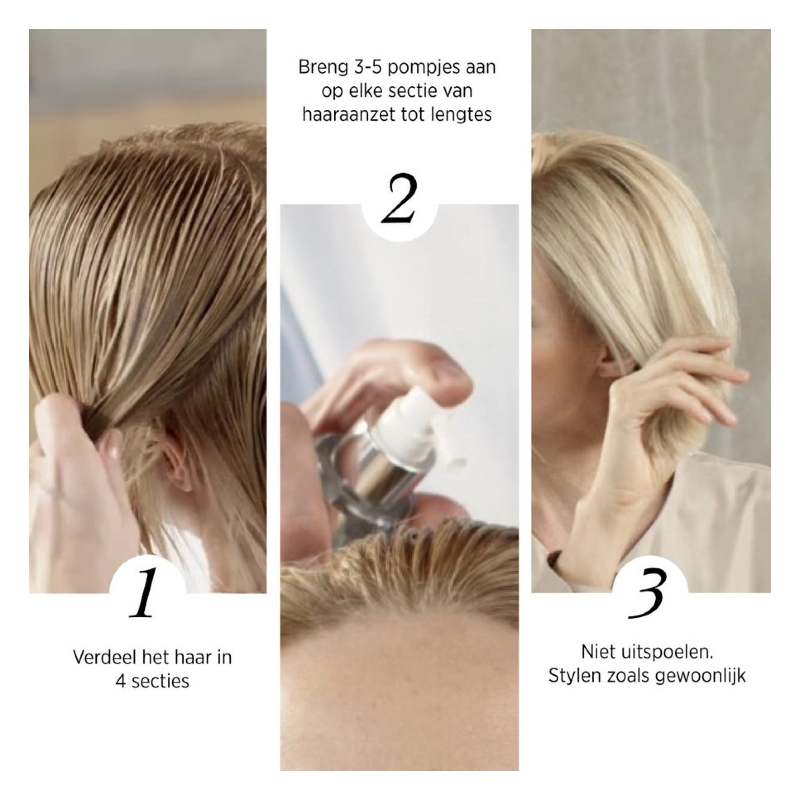 1

Verdeel het haar in 4 secties

Breng 3-5 pompjes aan op elke sectie van haaraanzet tot lengtes

2

3

Niet uitspoelen. Stylen zoals gewoonlijk