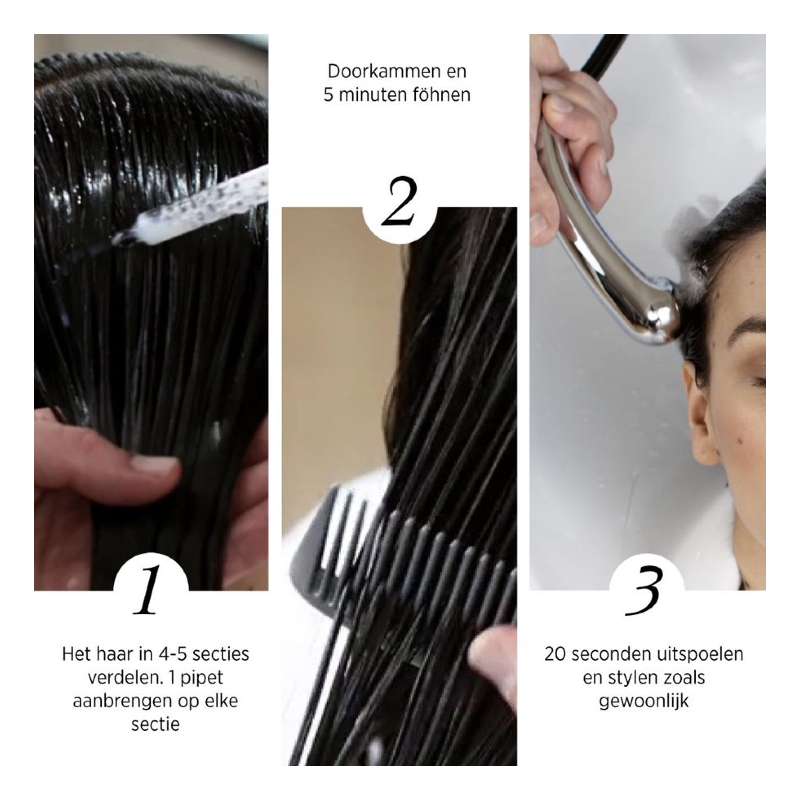 1

Het haar in 4-5 secties verdelen. 1 pipet aanbrengen op elke sectie

Doorkammen en 5 minuten föhnen

2

3

20 seconden uitspoelen en stylen zoals gewoonlijk