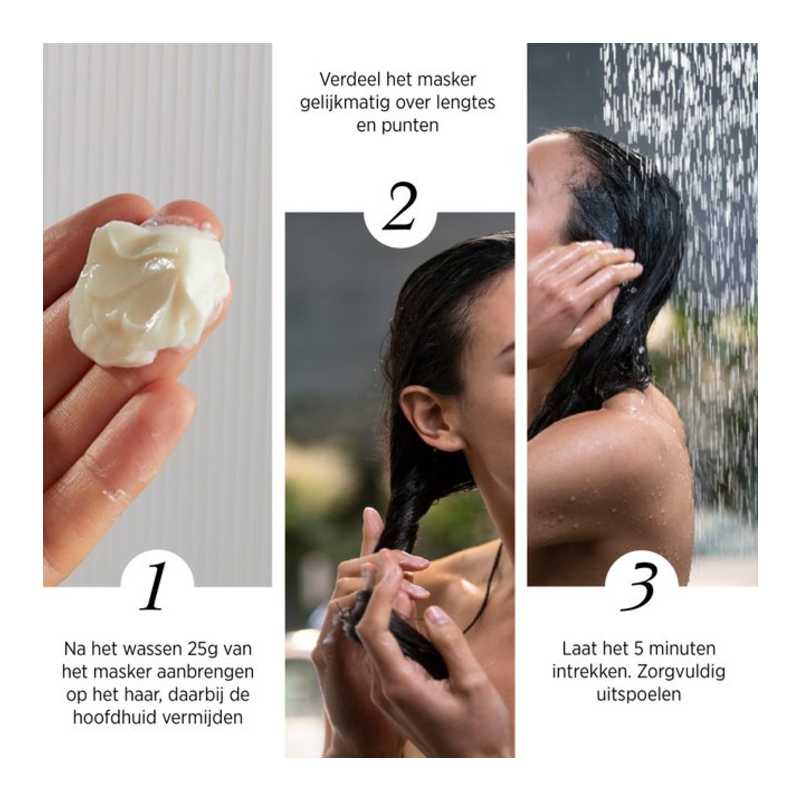 1

Na het wassen 25g van het masker aanbrengen op het haar, daarbij de hoofdhuid vermijden

Verdeel het masker gelijkmatig over lengtes en punten

2

3

Laat het 5 minuten intrekken. Zorgvuldig uitspoelen