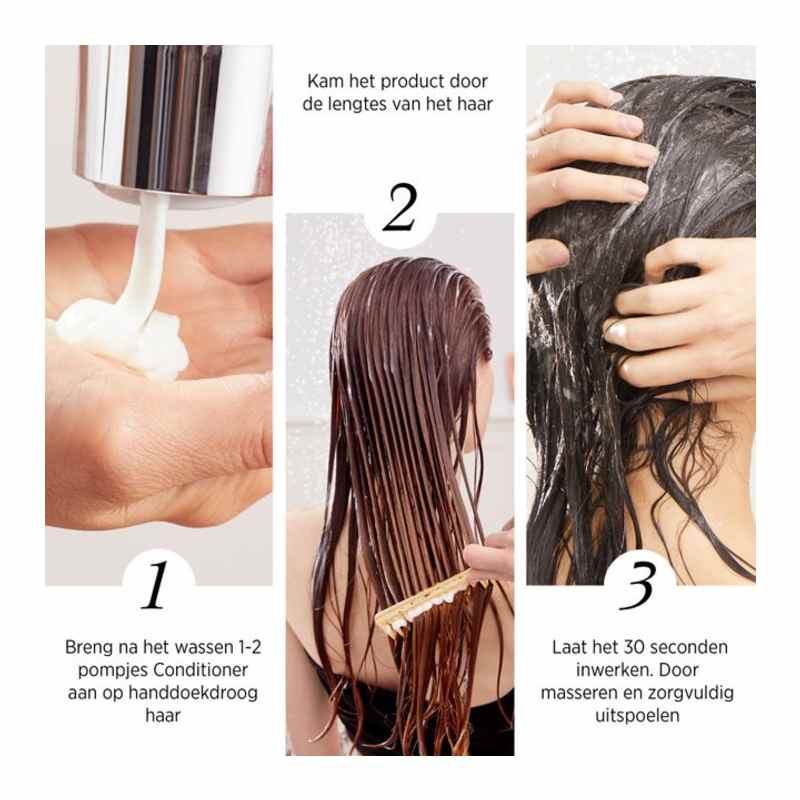 1

Breng na het wassen 1-2 pompjes Conditioner aan op handdoekdroog haar

Kam het product door de lengtes van het haar

2

3

Laat het 30 seconden inwerken. Door masseren en zorgvuldig uitspoelen