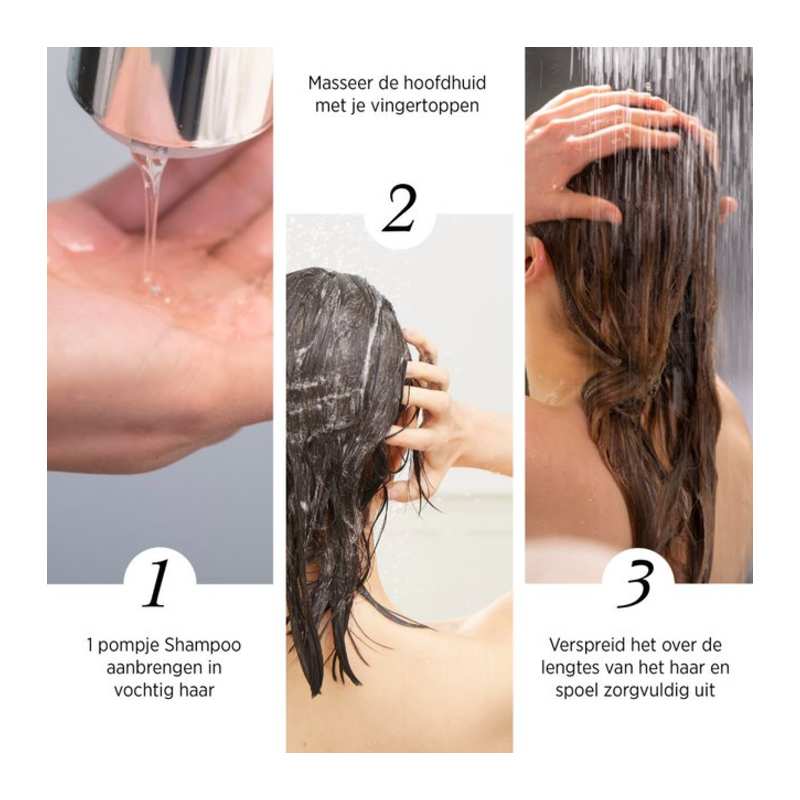 1

1 pompje Shampoo aanbrengen in vochtig haar

Masseer de hoofdhuid met je vingertoppen

2

3

Verspreid het over de lengtes van het haar en spoel zorgvuldig uit